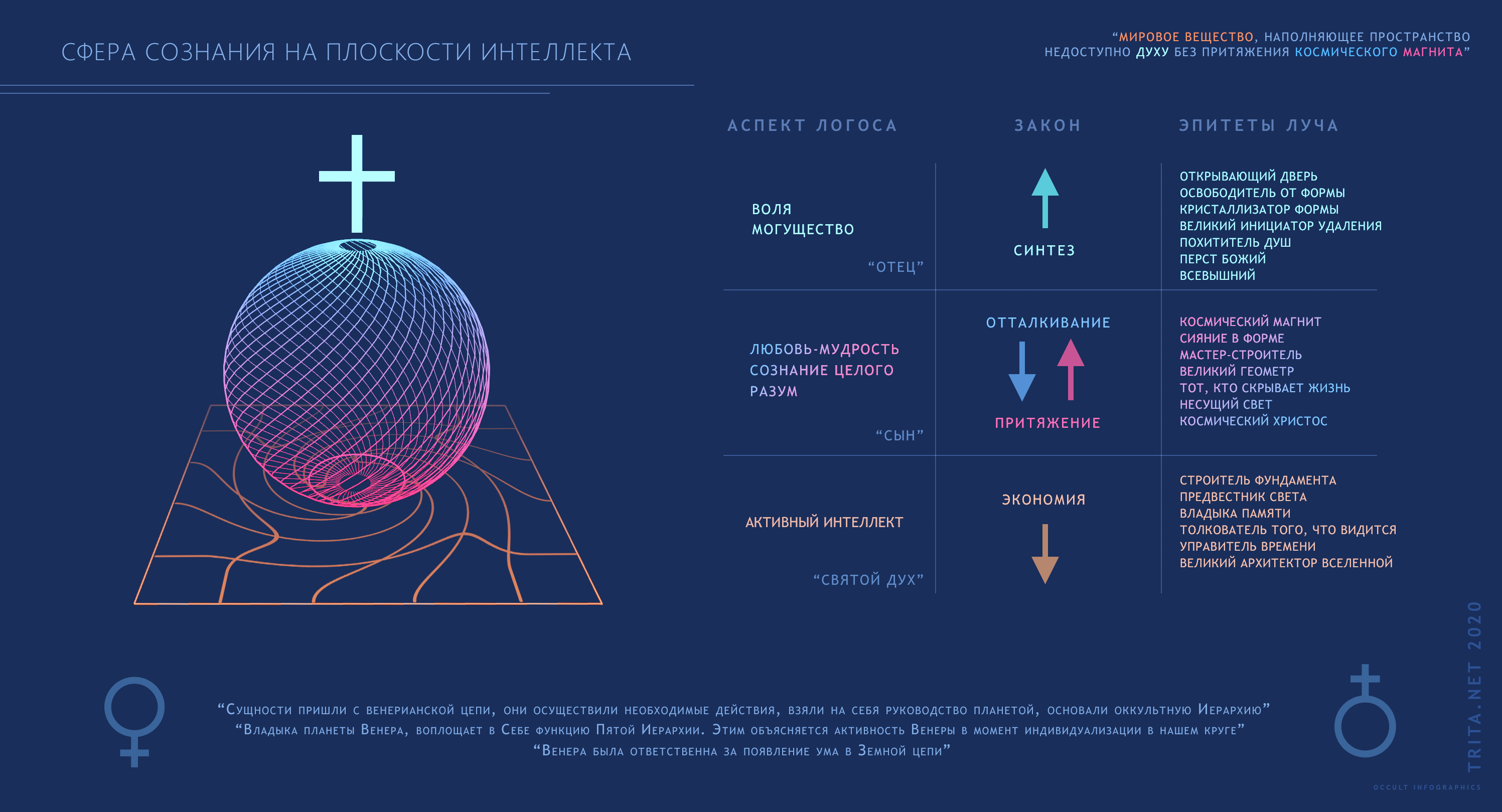 СФЕРА СОЗНАНИЯ НА ПЛОСКОСТИ ИНТЕЛЛЕКТА

“МИРОВОЕ ВЕЩЕСТВО, НАПОЛНЯЮЩЕЕ ПРОСТРАНСТВО НЕДОСТУПНО ДУХУ БЕЗ ПРИТЯЖЕНИЯ КОСМИЧЕСКОГО МАГНИТА”

| АСПЕКТ ЛОГОСА | ЗАКОН | ЭПИТЕТЫ ЛУЧА |
|---|---|---|
| ВОЛЯ МОГУЩЕСТВО “ОТЕЦ” | СИНТЕЗ | ОТКРЫВАЮЩИЙ ДВЕРЬ ОСВОБОДИТЕЛЬ ОТ ФОРМЫ КРИСТАЛЛИЗАТОР ФОРМЫ ВЕЛИКИЙ ИНИЦИАТОР УДАЛЕНИЯ ПОХИТИТЕЛЬ ДУШ ПЕРСТ БОЖИЙ ВСЕВЫШНИЙ |
| ЛЮБОВЬ-МУДРОСТЬ СОЗНАНИЕ ЦЕЛОГО РАЗУМ “СЫН” | ОТТАЛКИВАНИЕ ПРИТЯЖЕНИЕ | КОСМИЧЕСКИЙ МАГНИТ СИЯНИЕ В ФОРМЕ МАСТЕР-СТРОИТЕЛЬ ВЕЛИКИЙ ГЕОМЕТР ТОТ, КТО СКРЫВАЕТ ЖИЗНЬ НЕСУЩИЙ СВЕТ КОСМИЧЕСКИЙ ХРИСТОС |
| АКТИВНЫЙ ИНТЕЛЛЕКТ “СВЯТОЙ ДУХ” | ЭКОНОМИЯ | СТРОИТЕЛЬ ФУНДАМЕНТА ПРЕДВЕСТНИК СВЕТА ВЛАДЫКА ПАМЯТИ ТОЛКОВАТЕЛЬ ТОГО, ЧТО ВИДИТСЯ УПРАВИТЕЛЬ ВРЕМЕНИ ВЕЛИКИЙ АРХИТЕКТОР ВСЕЛЕННОЙ |

“Сущности пришли с венерианской цепи, они осуществили необходимые действия, взяли на себя руководство планетой, основали оккультную Иерархию”
“Владыка планеты Венера, воплощает в Себе функцию Пятой Иерархии. Этим объясняется активность Венеры в момент индивидуализации в нашем круге”
“Венера была ответственна за появление ума в Земной цепи”

TRITA.NET 2020
OCCULT INFOGRAPHICS