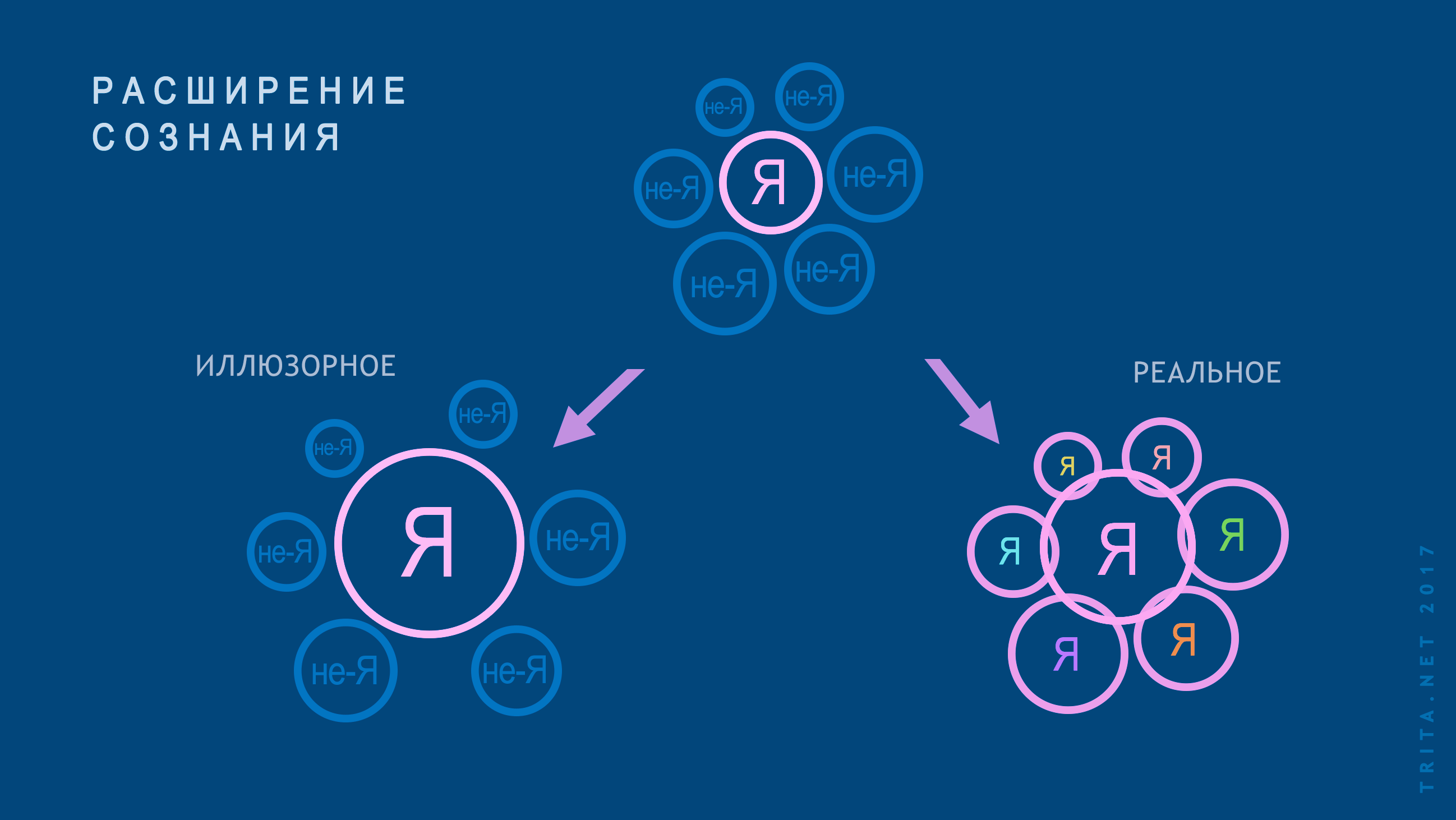 РАСШИРЕНИЕ СОЗНАНИЯ

не-Я не-Я
не-Я Я не-Я
не-Я не-Я

ИЛЛЮЗОРНОЕ

не-Я
не-Я
не-Я Я не-Я
не-Я не-Я

РЕАЛЬНОЕ

Я Я
Я Я Я
Я Я

TRITA.NET 2017