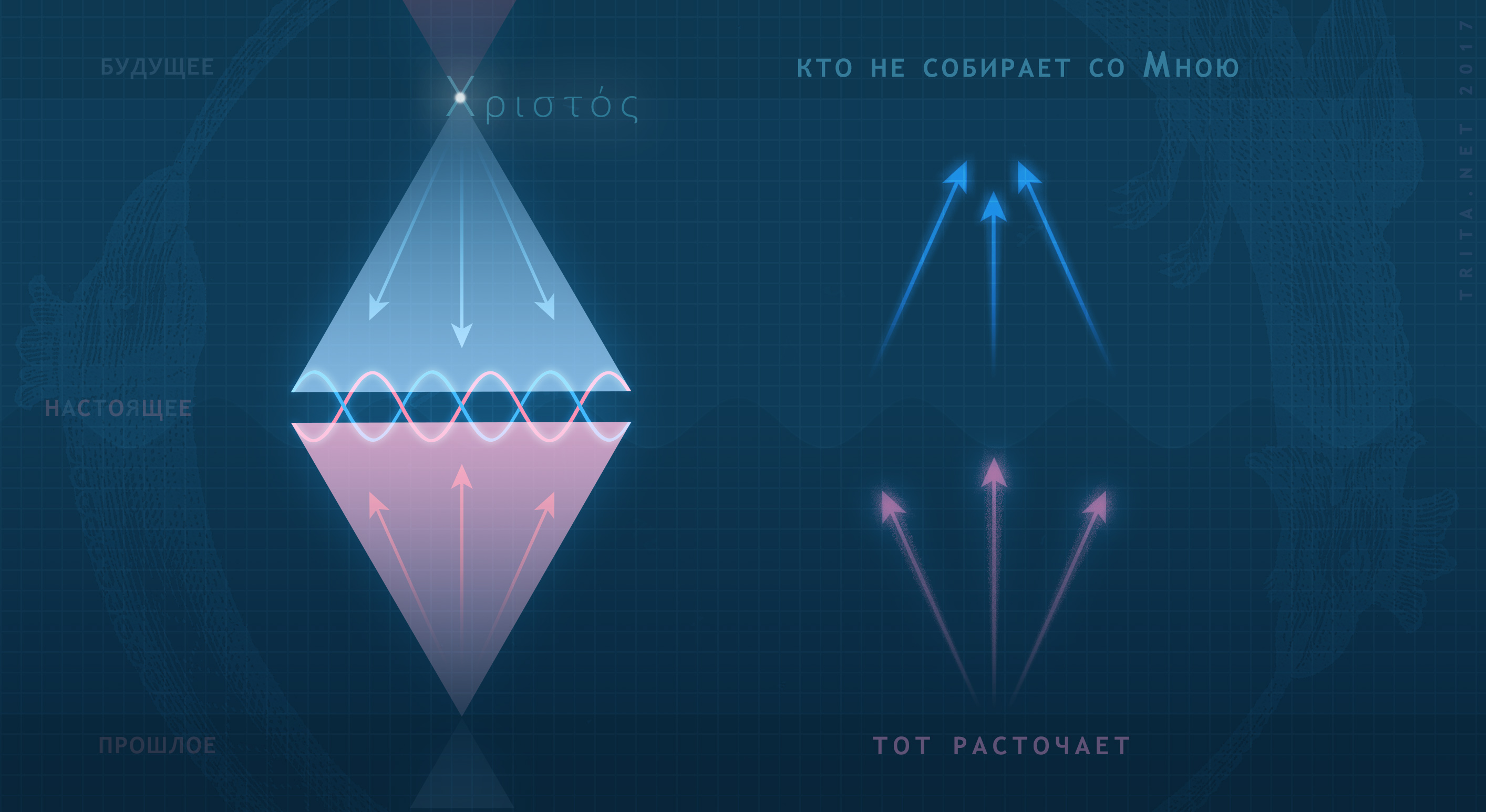 БУДУЩЕЕ

Χριστός

КТО НЕ СОБИРАЕТ СО МНОЮ

TRITA.NET 2017

НАСТОЯЩЕЕ

ПРОШЛОЕ

ТОТ РАСТОЧАЕТ