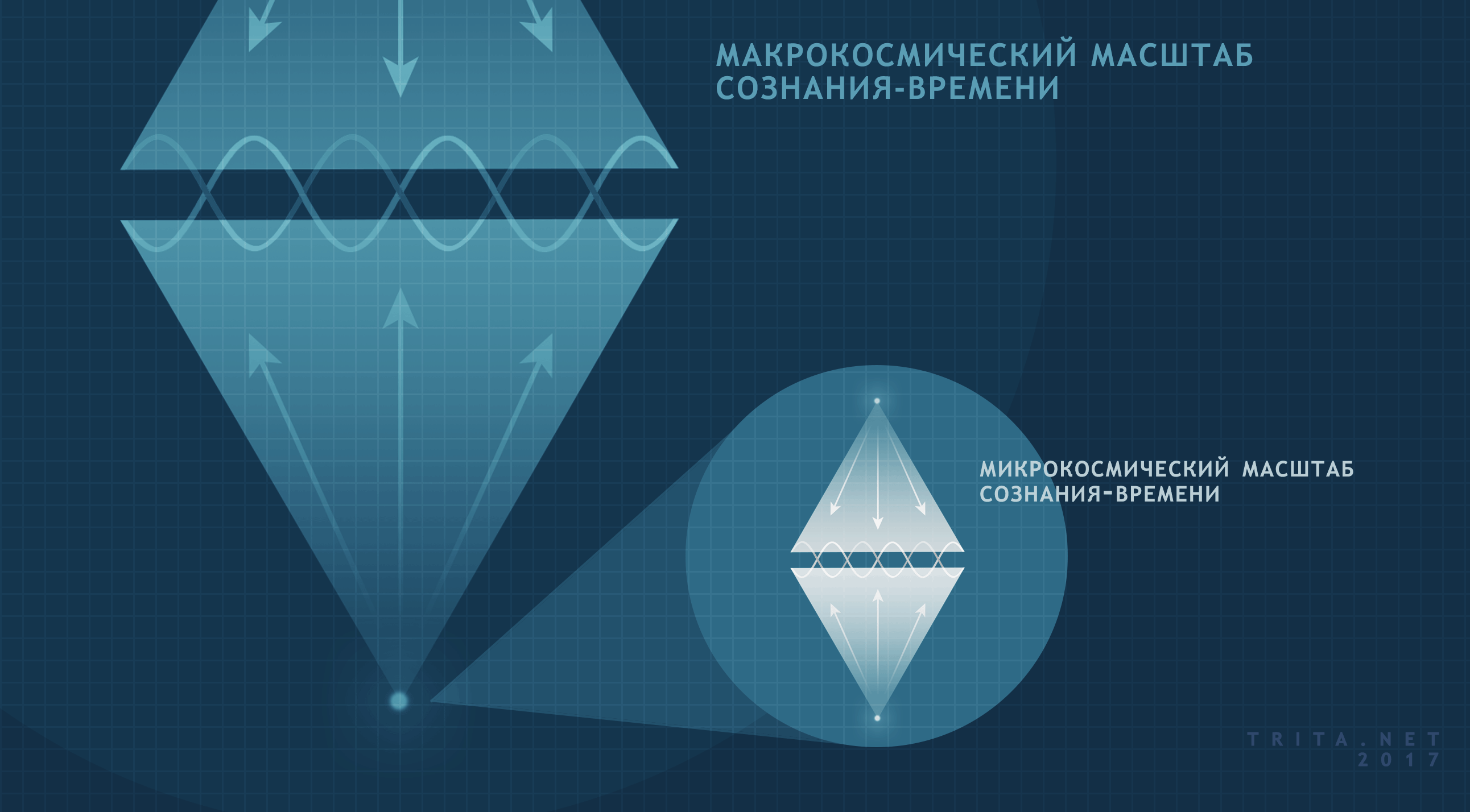 МАКРОКОСМИЧЕСКИЙ МАСШТАБ СОЗНАНИЯ-ВРЕМЕНИ

МИКРОКОСМИЧЕСКИЙ МАСШТАБ СОЗНАНИЯ-ВРЕМЕНИ

TRITA.NET
2017