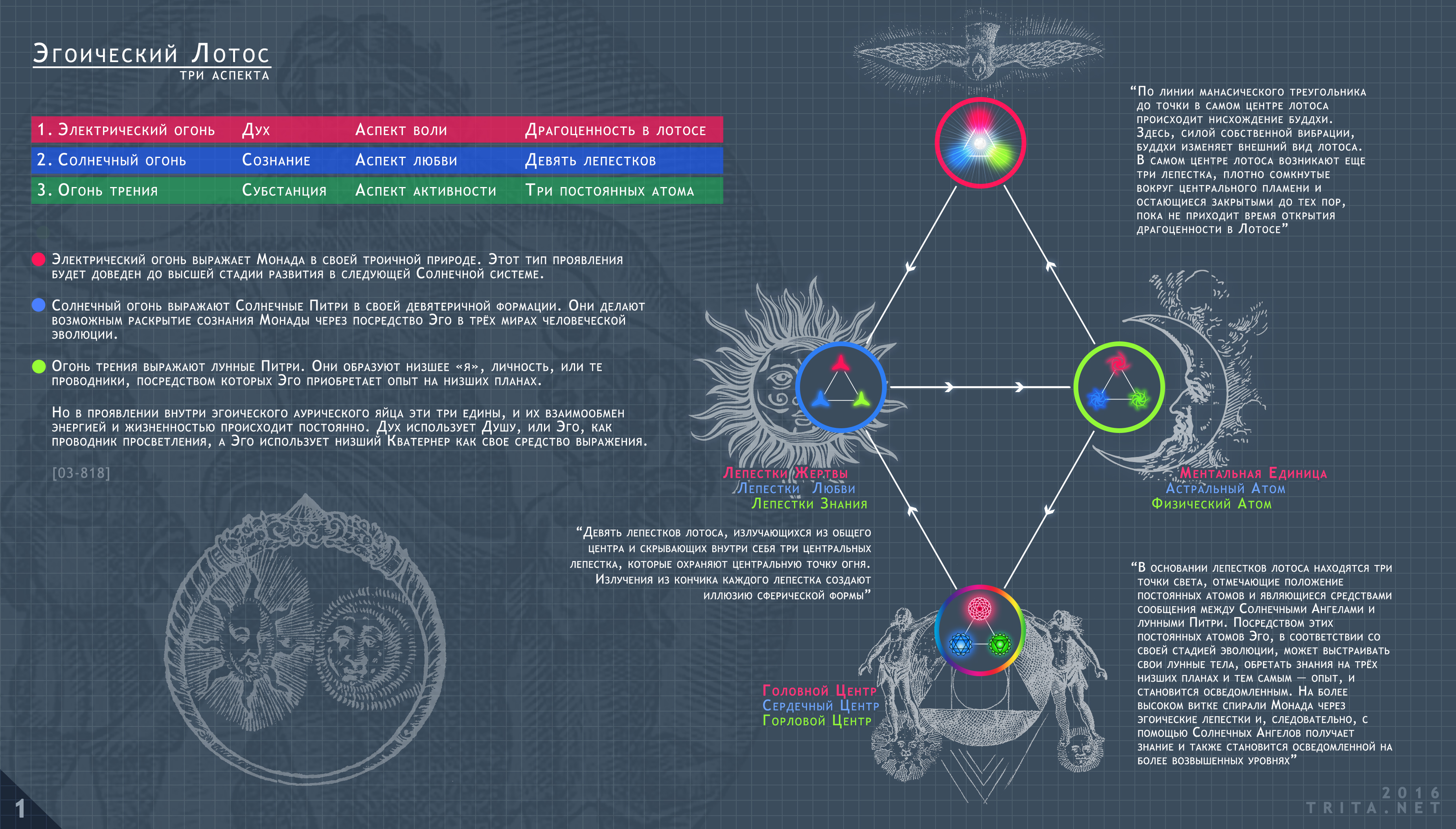 Эгоический Лотос
три аспекта

| 1. Электрический огонь | Дух | Аспект воли | Драгоценность в лотосе |
|---|---|---|---|
| 2. Солнечный огонь | Сознание | Аспект любви | Девять лепестков |
| 3. Огонь трения | Субстанция | Аспект активности | Три постоянных атома |

Электрический огонь выражает Монада в своей троичной природе. Этот тип проявления будет доведен до высшей стадии развития в следующей Солнечной системе.

Солнечный огонь выражают Солнечные Питри в своей девятеричной формации. Они делают возможным раскрытие сознания Монады через посредство Эго в трёх мирах человеческой эволюции.

Огонь трения выражают лунные Питри. Они образуют низшее «я», личность, или те проводники, посредством которых Эго приобретает опыт на низших планах.

Но в проявлении внутри эгоического аурического яйца эти три едины, и их взаимообмен энергией и жизненностью происходит постоянно. Дух использует Душу, или Эго, как проводник просветления, а Эго использует низший Кватернер как свое средство выражения.

[03-818]

“По линии манасического треугольника до точки в самом центре лотоса происходит нисхождение буддхи. Здесь, силой собственной вибрации, буддхи изменяет внешний вид лотоса. В самом центре лотоса возникают еще три лепестка, плотно сомкнутые вокруг центрального пламени и остающиеся закрытыми до тех пор, пока не приходит время открытия драгоценности в Лотосе”

Лепестки Жертвы
Лепестки Любви
Лепестки Знания

Ментальная Единица
Астральный Атом
Физический Атом

“Девять лепестков лотоса, излучающихся из общего центра и скрывающих внутри себя три центральных лепестка, которые охраняют центральную точку огня. Излучения из кончика каждого лепестка создают иллюзию сферической формы”

Головной Центр
Сердечный Центр
Горловой Центр

“В основании лепестков лотоса находятся три точки света, отмечающие положение постоянных атомов и являющиеся средствами сообщения между Солнечными Ангелами и лунными Питри. Посредством этих постоянных атомов Эго, в соответствии со своей стадией эволюции, может выстраивать свои лунные тела, обретать знания на трёх низших планах и тем самым — опыт, и становится осведомленным. На более высоком витке спирали Монада через эгоические лепестки и, следовательно, с помощью Солнечных Ангелов получает знание и также становится осведомленной на более возвышенных уровнях”

1

2016
TRITA.NET