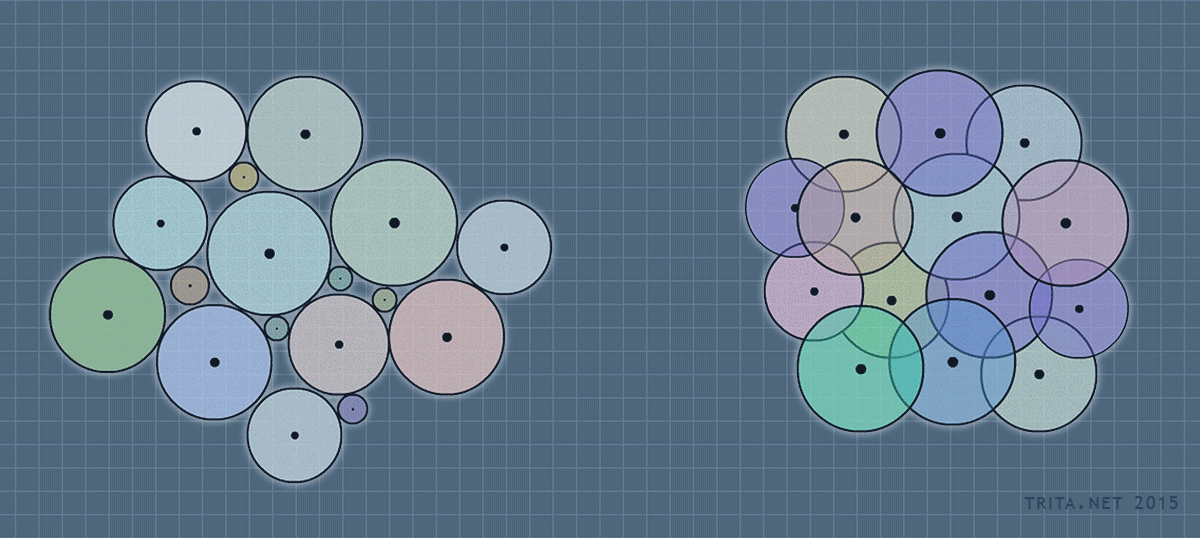 TRITA.NET 2015